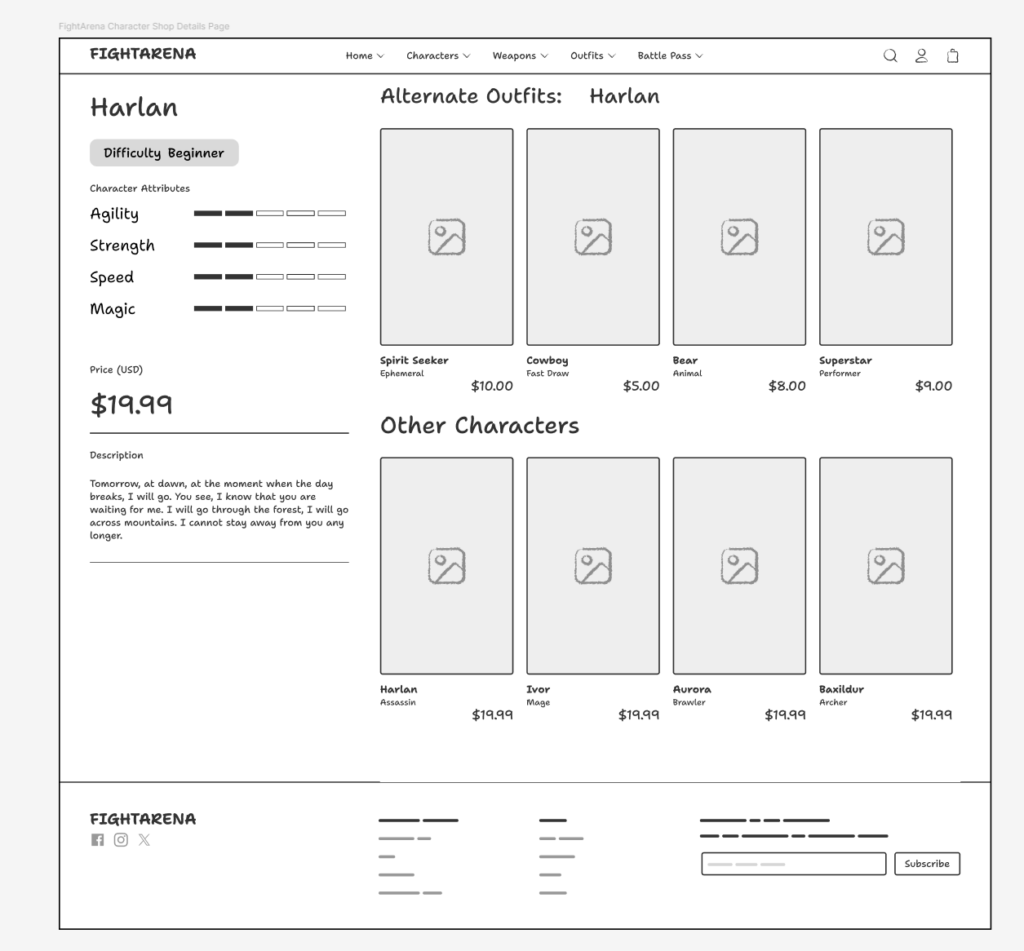 FightArena Character Shop Details Page

FIGHTARENA

Home Characters Weapons Outfits Battle Pass

Harlan

Difficulty Beginner

Character Attributes

Agility

Strength

Speed

Magic

Price (USD)

$19.99

Description

Tomorrow, at dawn, at the moment when the day breaks, I will go. You see, I know that you are waiting for me. I will go through the forest, I will go across mountains. I cannot stay away from you any longer.

Alternate Outfits: Harlan

Spirit Seeker
Ephemeral
$10.00

Cowboy
Fast Draw
$5.00

Bear
Animal
$8.00

Superstar
Performer
$9.00

Other Characters

Harlan
Assassin
$19.99

Ivor
Mage
$19.99

Aurora
Brawler
$19.99

Baxildur
Archer
$19.99

FIGHTARENA

Subscribe